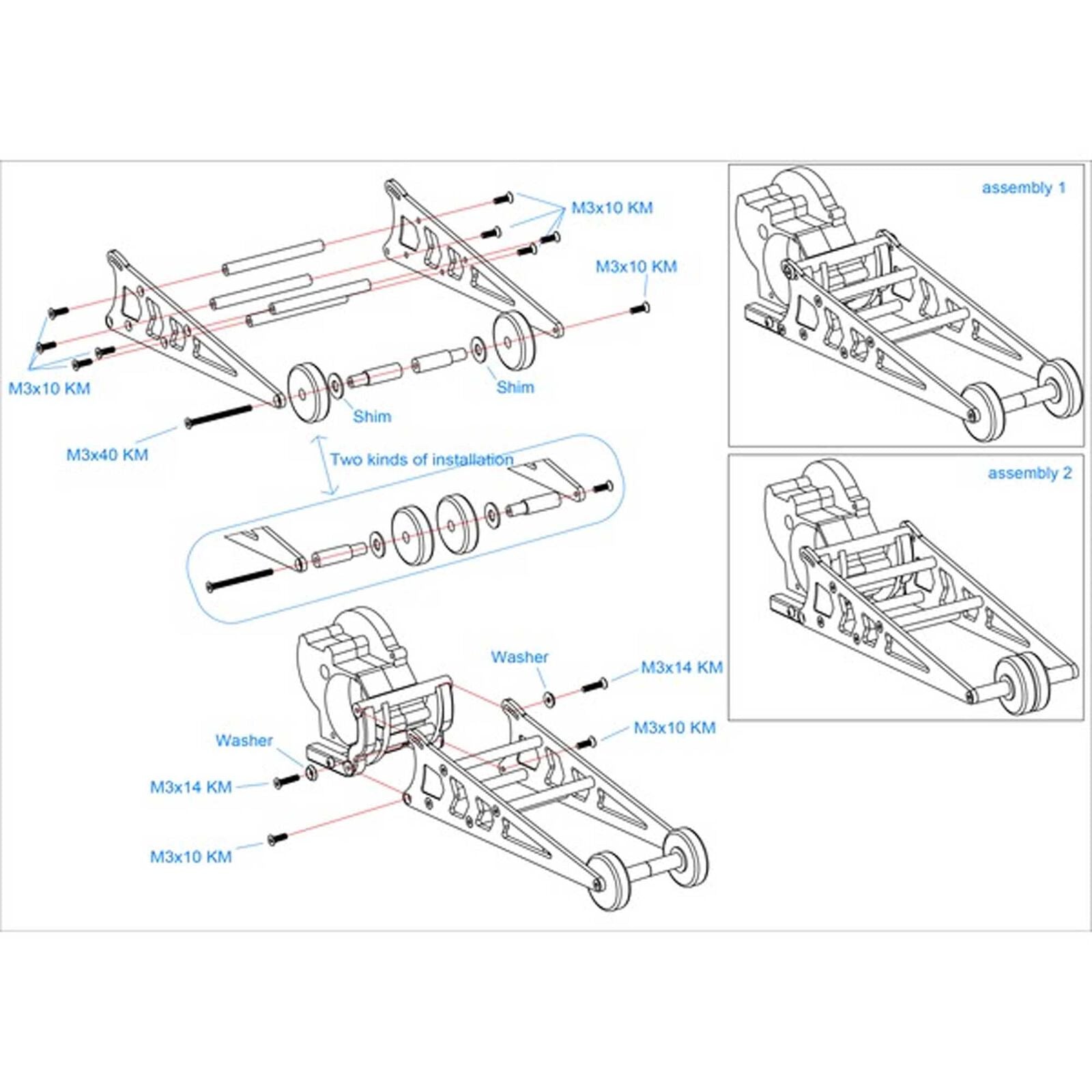 M3x10 KM

M3x10 KM

M3x10 KM

Shim

Shim

M3x40 KM

Two kinds of installation

Washer

M3x14 KM

M3x10 KM

Washer

M3x14 KM

M3x10 KM

assembly 1

assembly 2